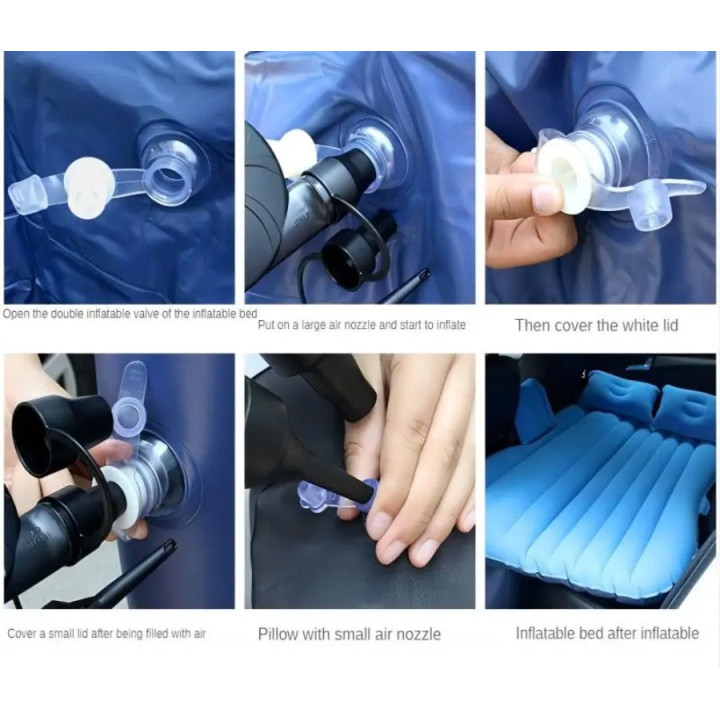 Open the double inflatable valve of the inflatable bed

Put on a large air nozzle and start to inflate

Then cover the white lid

Cover a small lid after being filled with air

Pillow with small air nozzle

Inflatable bed after inflatable