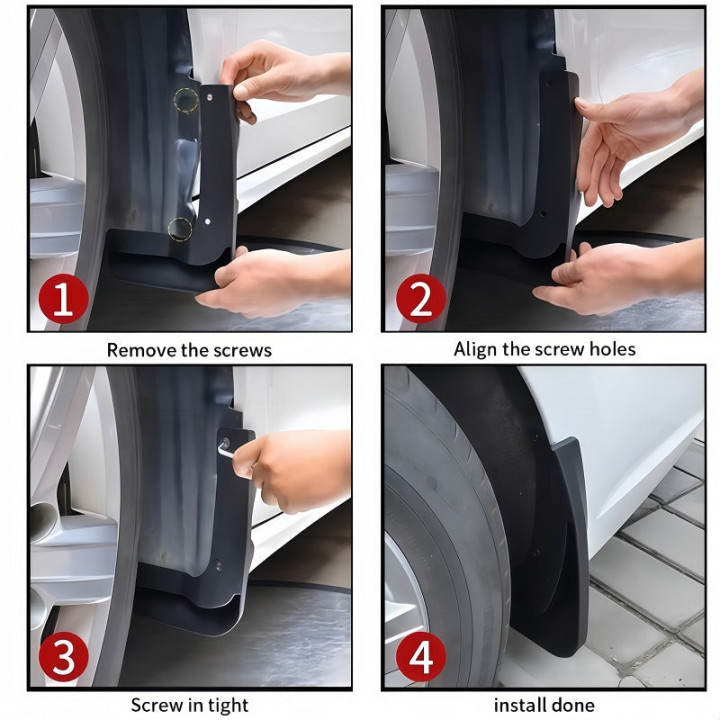 1

Remove the screws

2

Align the screw holes

3

Screw in tight

4

install done